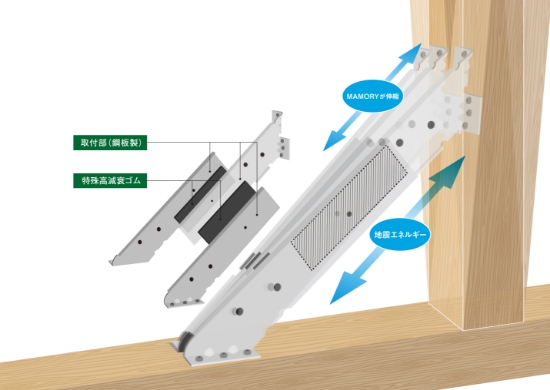 取付部（鋼板製）

特殊高減衰ゴム

MAMORYが伸縮

地震エネルギー